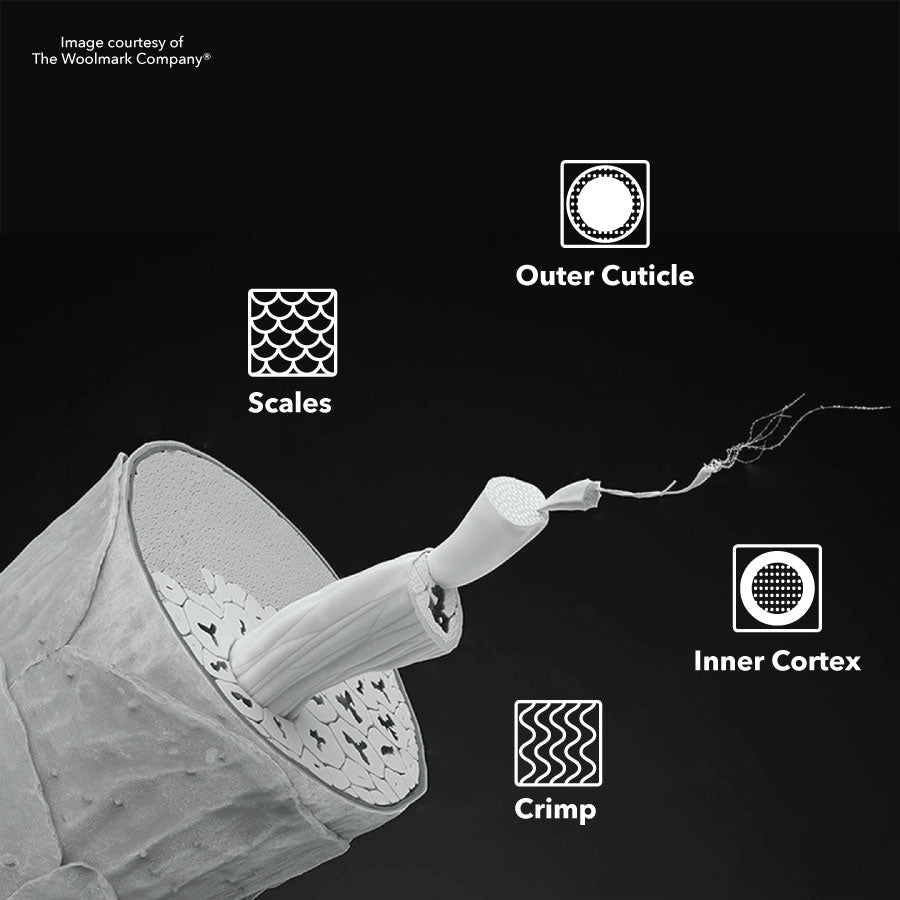 Image courtesy of
The Woolmark Company®

Outer Cuticle

Scales

Inner Cortex

Crimp