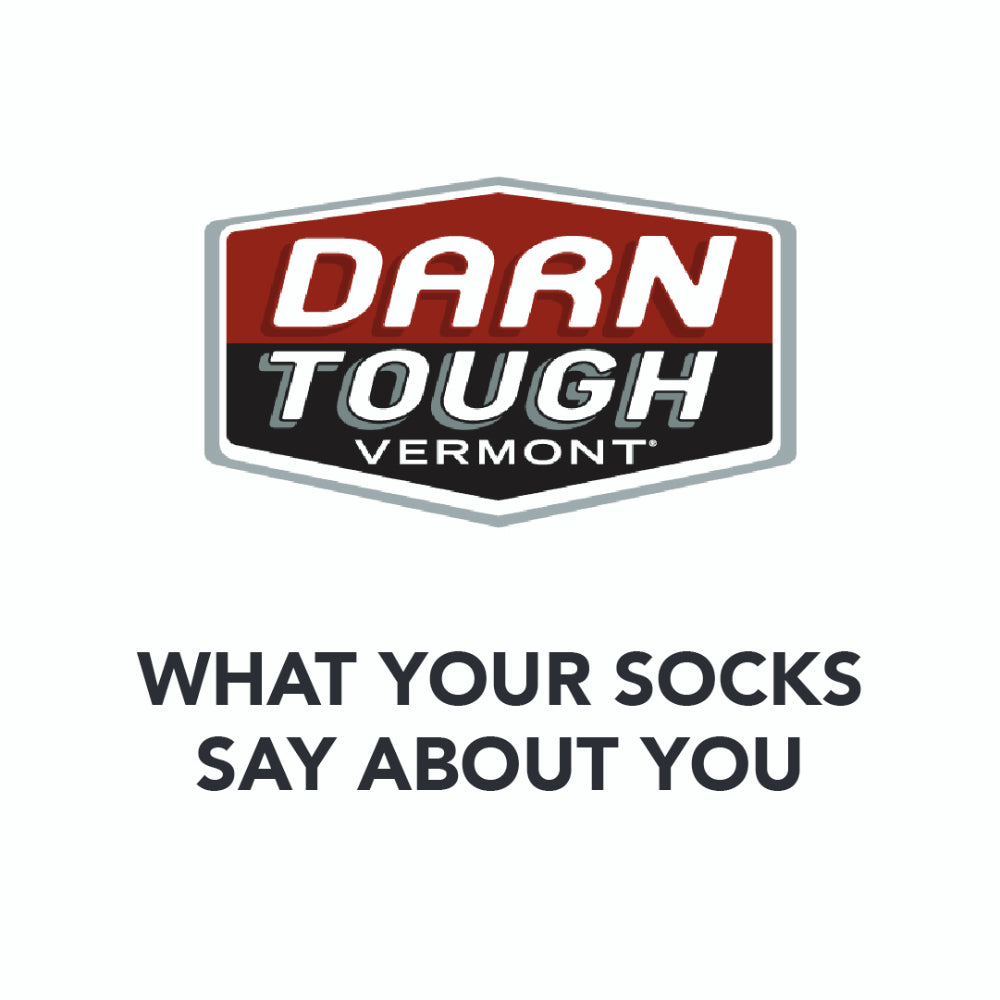 DARN
TOUGH
VERMONT®

WHAT YOUR SOCKS SAY ABOUT YOU